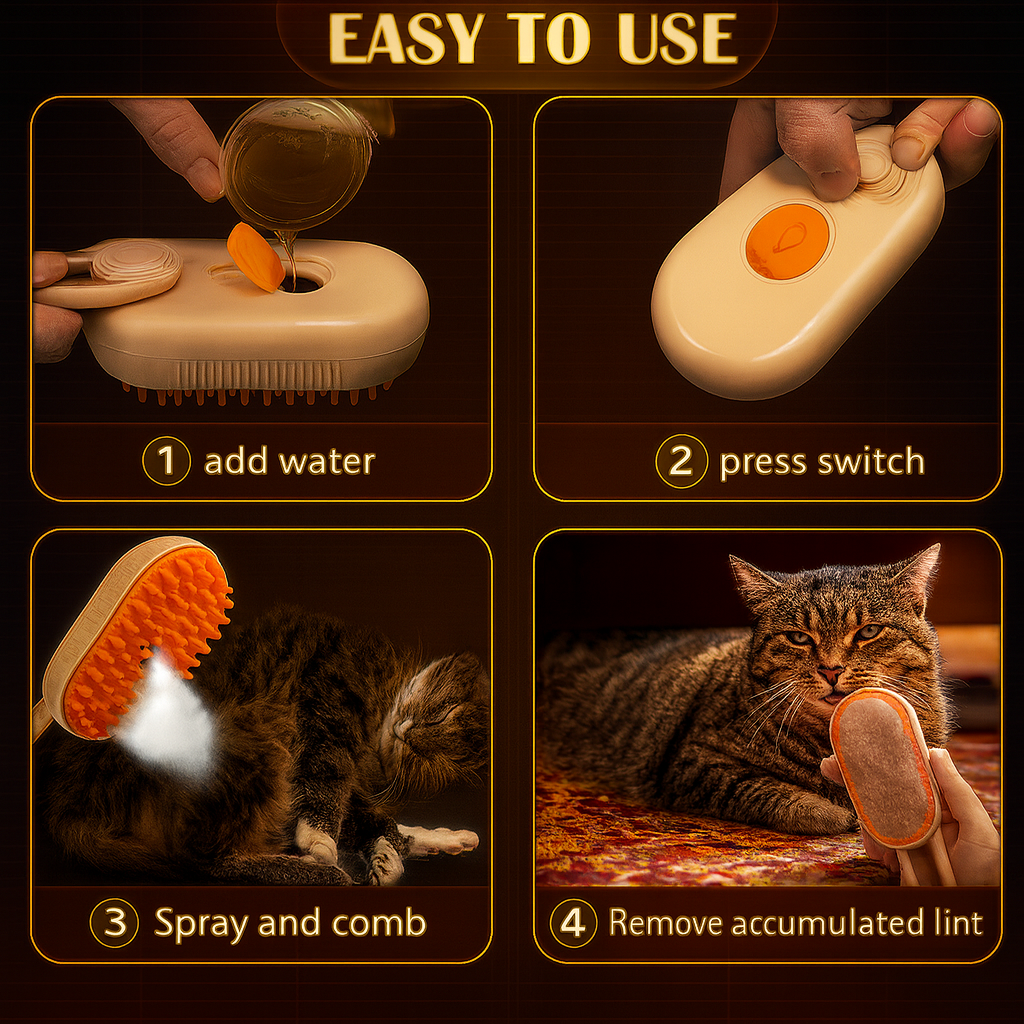 EASY TO USE

1 add water

2 press switch

3 Spray and comb

4 Remove accumulated lint